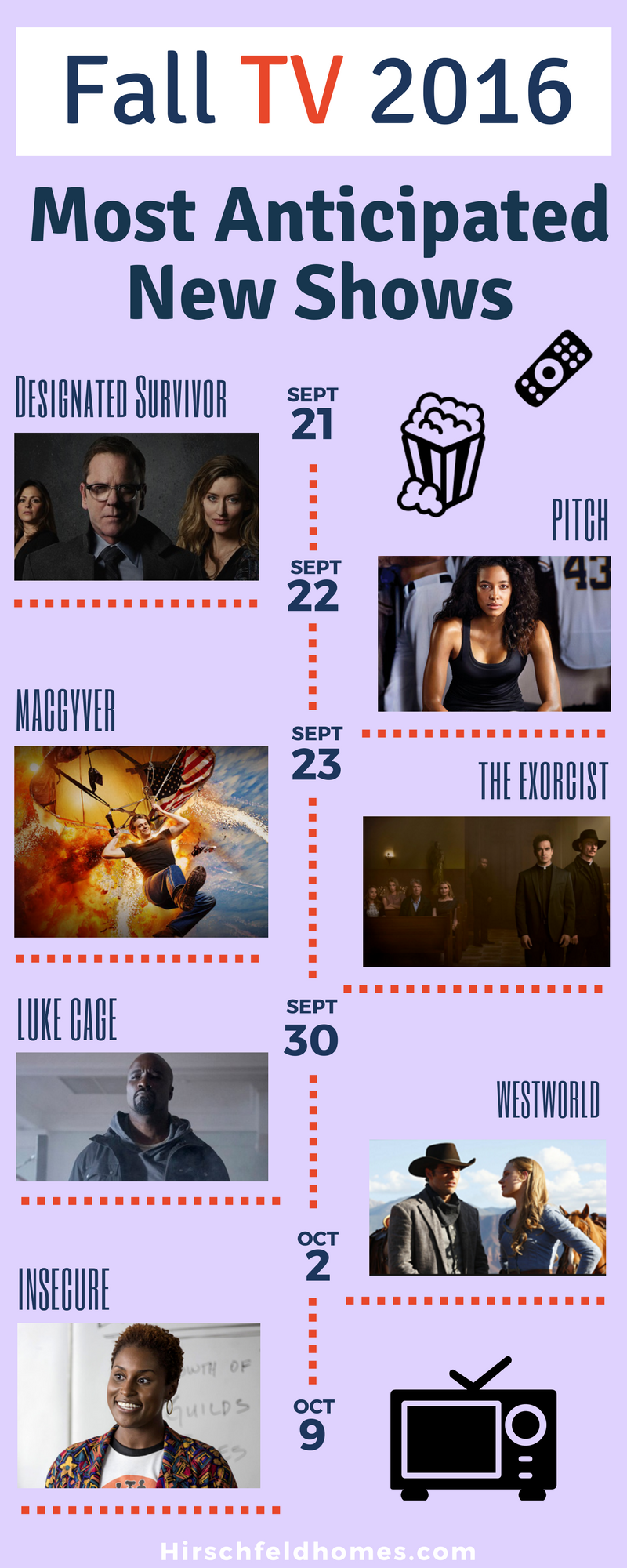 Fall TV 2016

Most Anticipated New Shows

DESIGNATED SURVIVOR

SEPT 21

PITCH

43

SEPT 22

MACGYVER

SEPT 23

THE EXORCIST

LUKE CAGE

SEPT 30

WESTWORLD

OCT 2

INSECURE

WTH OF
GUILDS

OCT 9

Hirschfeldhomes.com