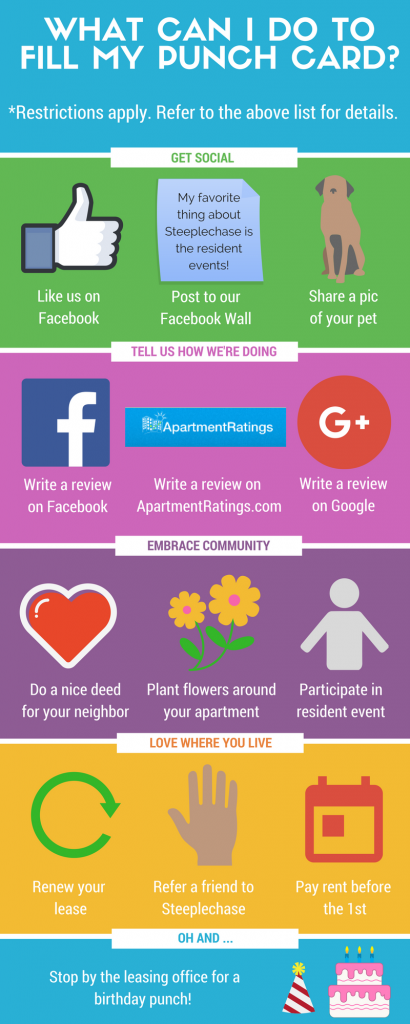 WHAT CAN I DO TO FILL MY PUNCH CARD?

*Restrictions apply. Refer to the above list for details.

GET SOCIAL

Like us on Facebook

My favorite thing about Steeplechase is the resident events!

Post to our Facebook Wall

Share a pic of your pet

TELL US HOW WE'RE DOING

f

Write a review on Facebook

ApartmentRatings

Write a review on ApartmentRatings.com

G+

Write a review on Google

EMBRACE COMMUNITY

Do a nice deed for your neighbor

Plant flowers around your apartment

Participate in resident event

LOVE WHERE YOU LIVE

Renew your lease

Refer a friend to Steeplechase

Pay rent before the 1st

OH AND ...

Stop by the leasing office for a birthday punch!